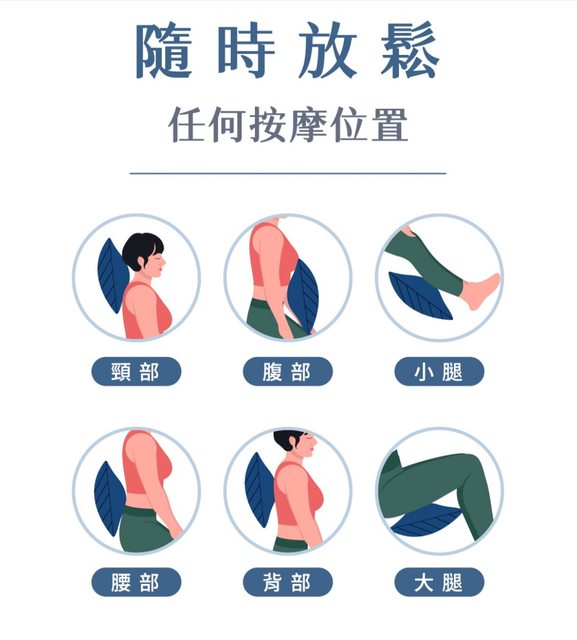 隨時放鬆

任何按摩位置

頸部

腹部

小腿

腰部

背部

大腿